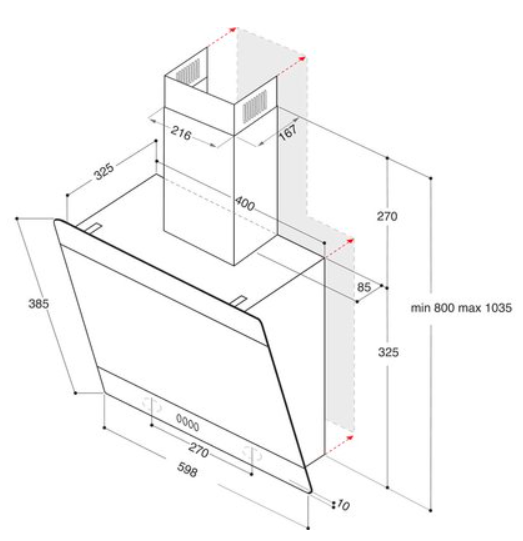 216
167
325
400
270
385
85
min 800 max 1035
325
0000
270
598
10