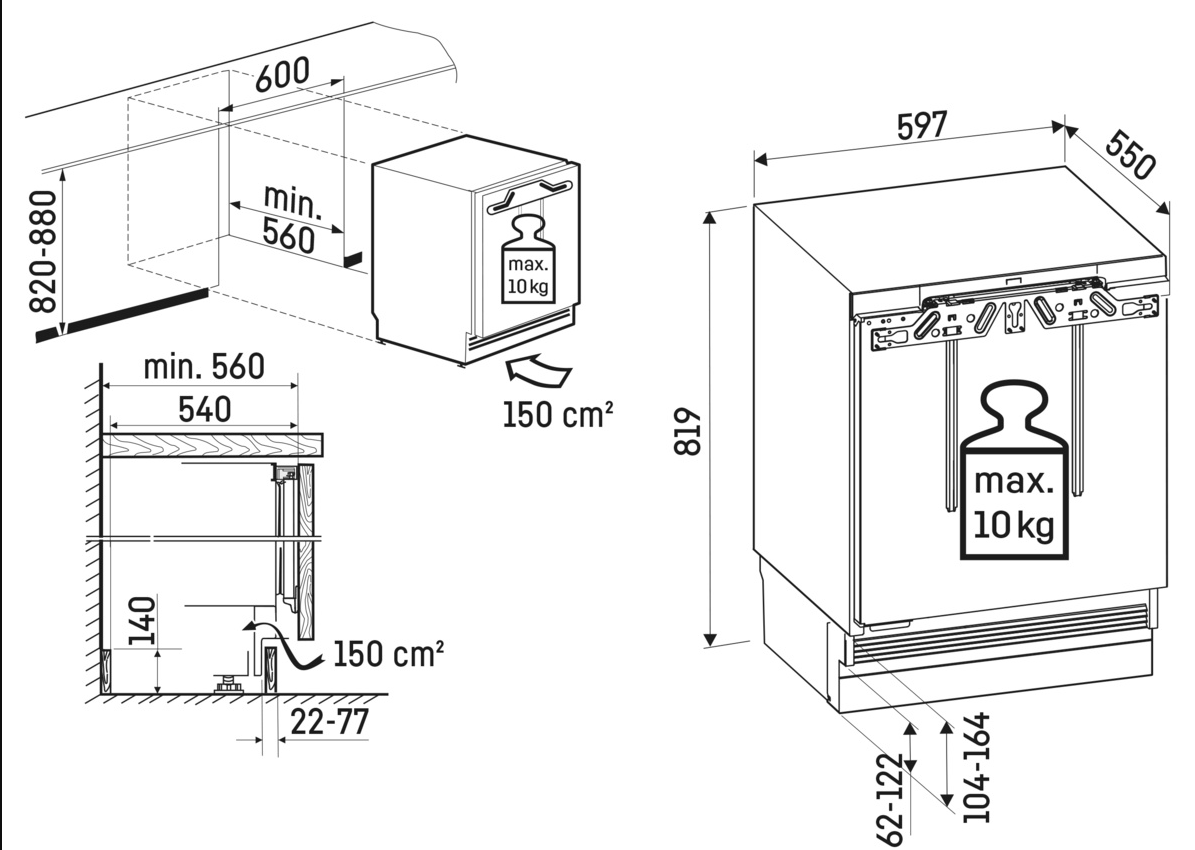 600

820-880

min.
560

max.
10 kg

150 cm²

min. 560

540

140

150 cm²

22-77

597

550

819

max.
10 kg

62-122

104-164