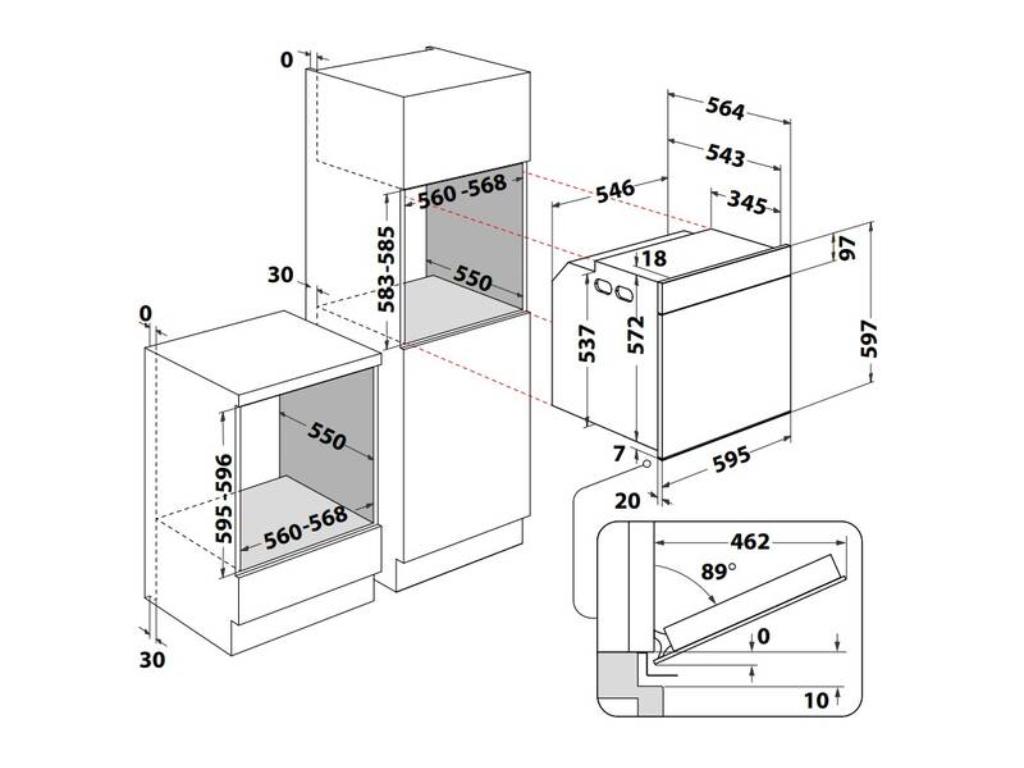 0
560 -568
583-585
550
30
0
550
595-596
560-568
30
564
543
546
345
18
97
537
572
597
7
595
20
462
89°
0
10